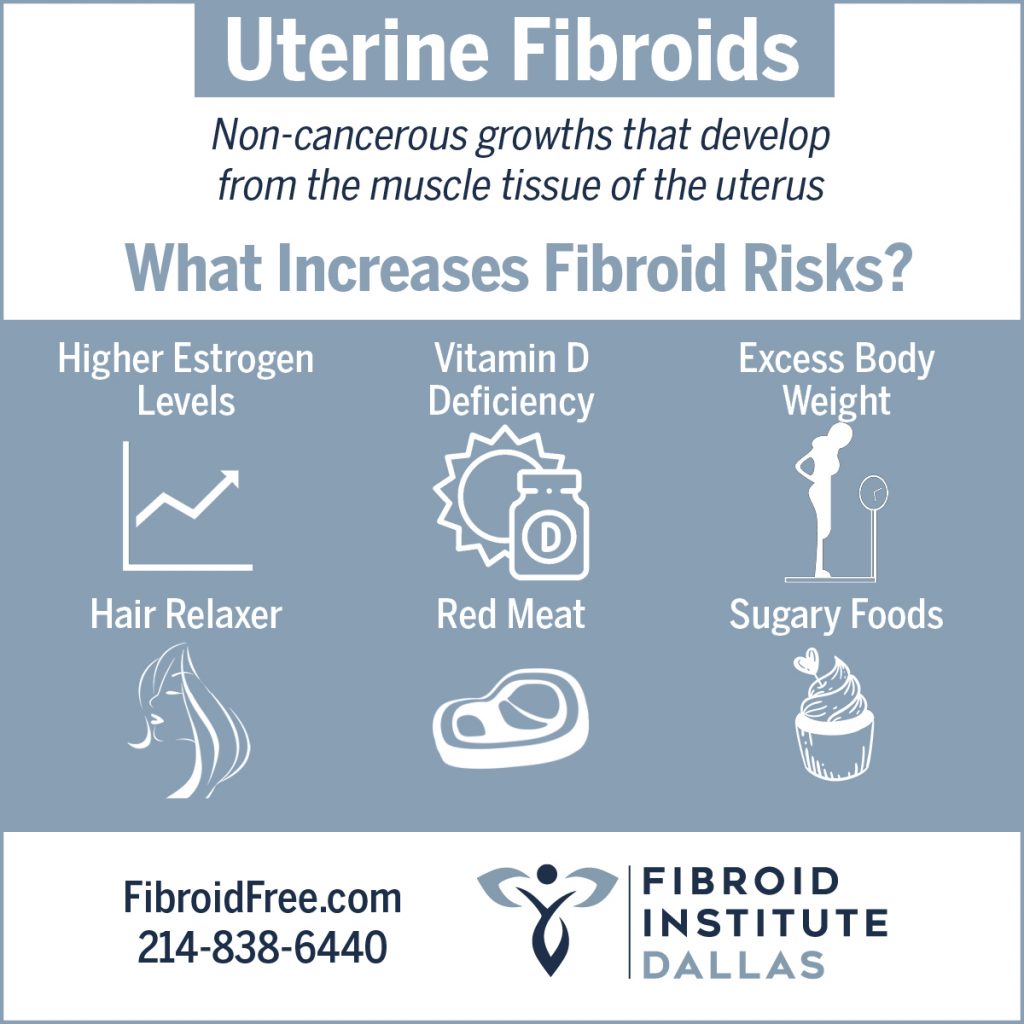 Uterine Fibroids

Non-cancerous growths that develop from the muscle tissue of the uterus

What Increases Fibroid Risks?

Higher Estrogen Levels

Vitamin D Deficiency

D

Excess Body Weight

Hair Relaxer

Red Meat

Sugary Foods

FibroidFree.com
214-838-6440

FIBROID INSTITUTE DALLAS